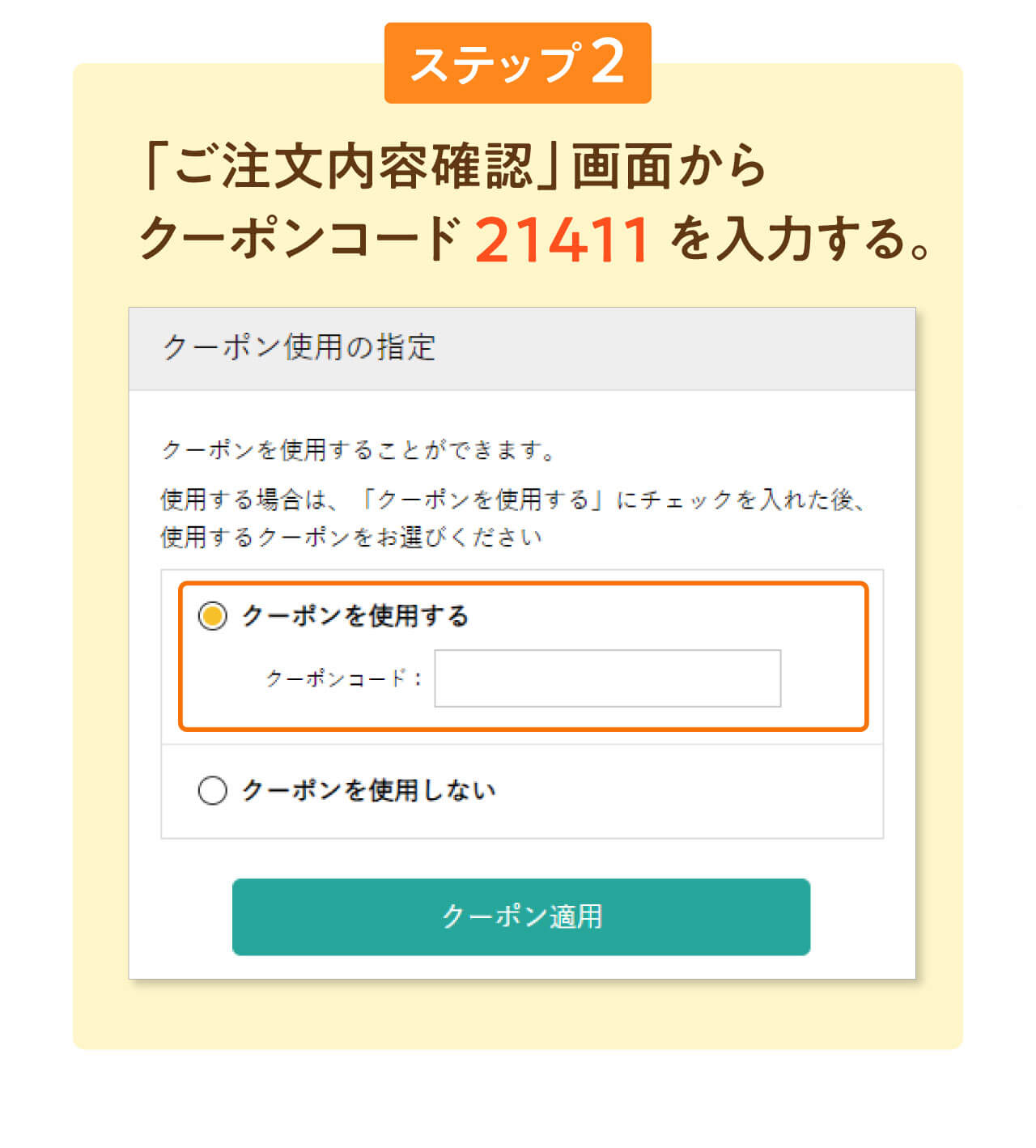 ステップ2

「ご注文内容確認」画面から
クーポンコード 21411 を入力する。

クーポン使用の指定

クーポンを使用することができます。

使用する場合は、「クーポンを使用する」にチェックを入れた後、使用するクーポンをお選びください

クーポンを使用する

クーポンコード：

クーポンを使用しない

クーポン適用