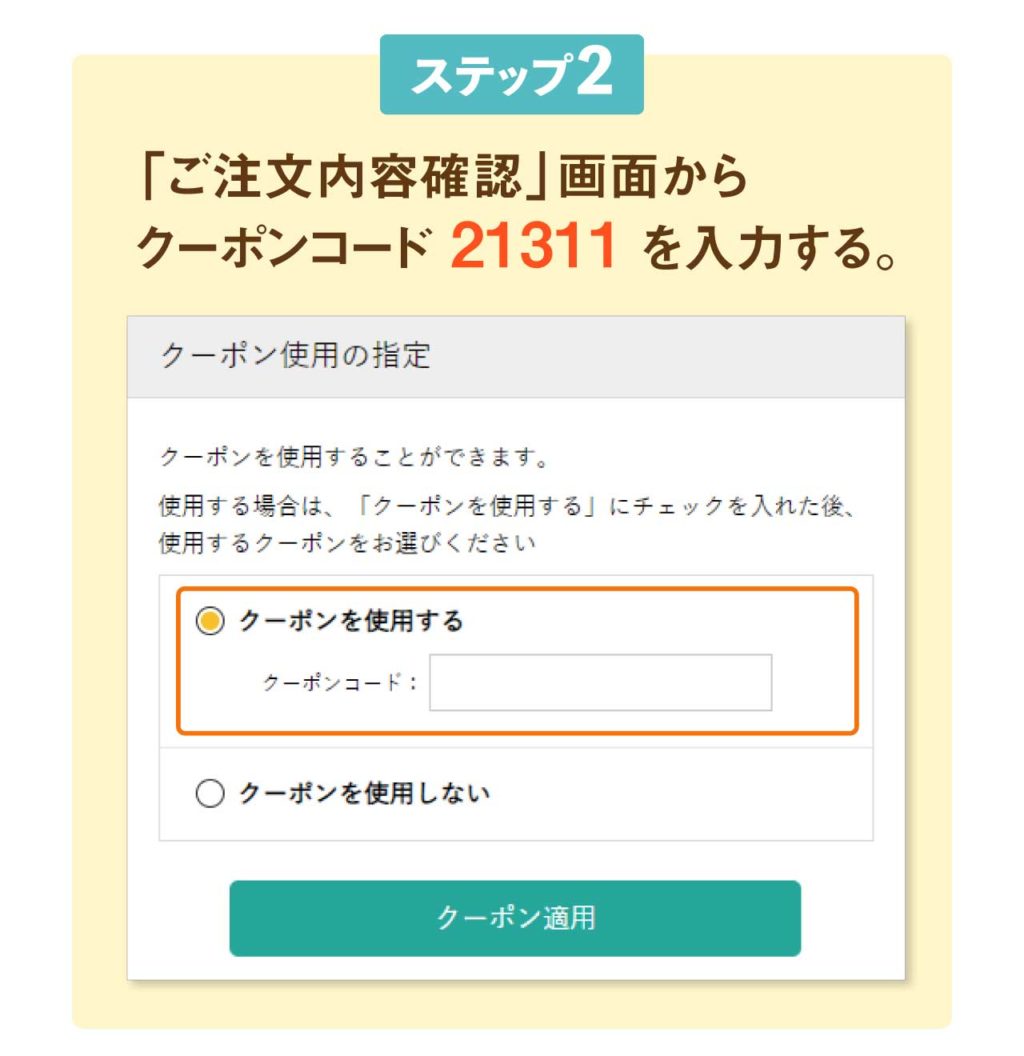 ステップ2

「ご注文内容確認」画面から
クーポンコード 21311 を入力する。

クーポン使用の指定

クーポンを使用することができます。
使用する場合は、「クーポンを使用する」にチェックを入れた後、使用するクーポンをお選びください

クーポンを使用する
クーポンコード：

クーポンを使用しない

クーポン適用